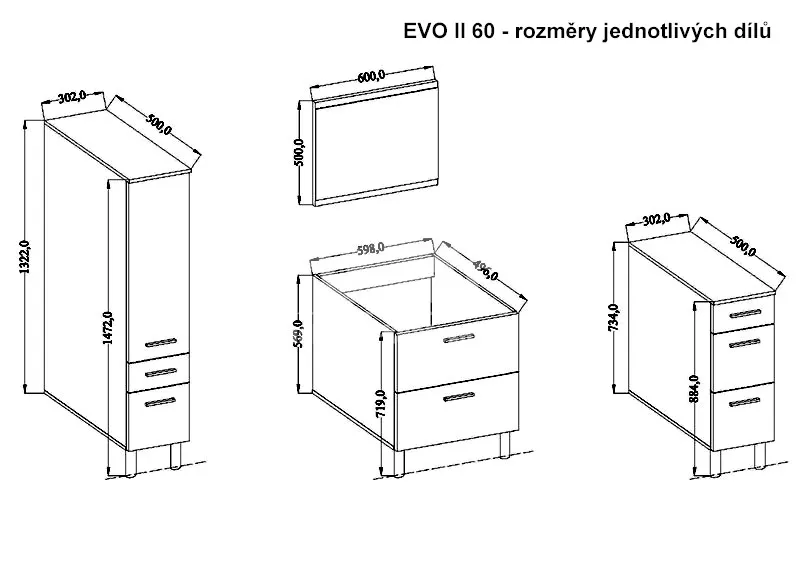 EVO II 60 - rozměry jednotlivých dílů

302,0
500,0
1322,0
1472,0

600,0
500,0

598,0
496,0
569,0
719,0

302,0
500,0
734,0
884,0